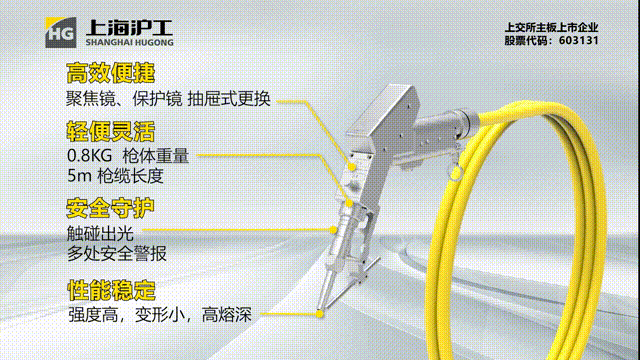 HG 上海沪工
SHANGHAI HUGONG

上交所主板上市企业
股票代码：603131

高效便捷
聚焦镜、保护镜 抽屉式更换

轻便灵活
0.8KG 枪体重量
5m 枪缆长度

安全守护
触碰出光
多处安全警报

性能稳定
强度高，变形小，高熔深